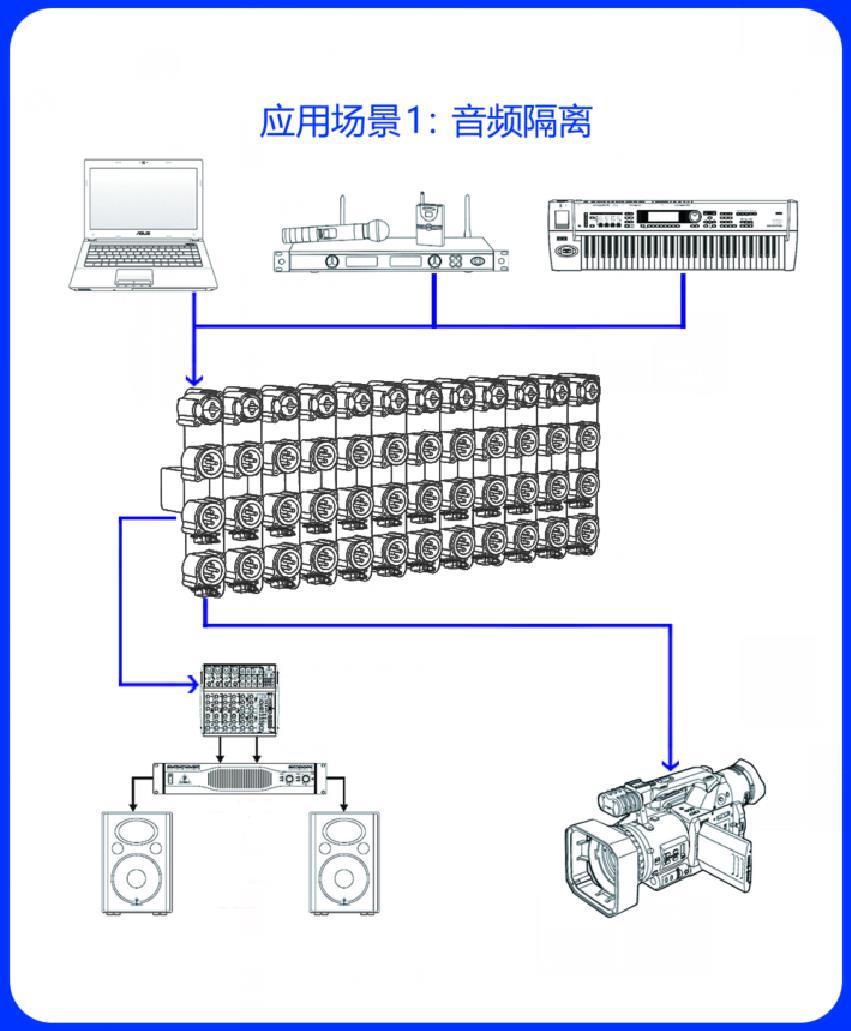 应用场景1: 音频隔离

ASUS